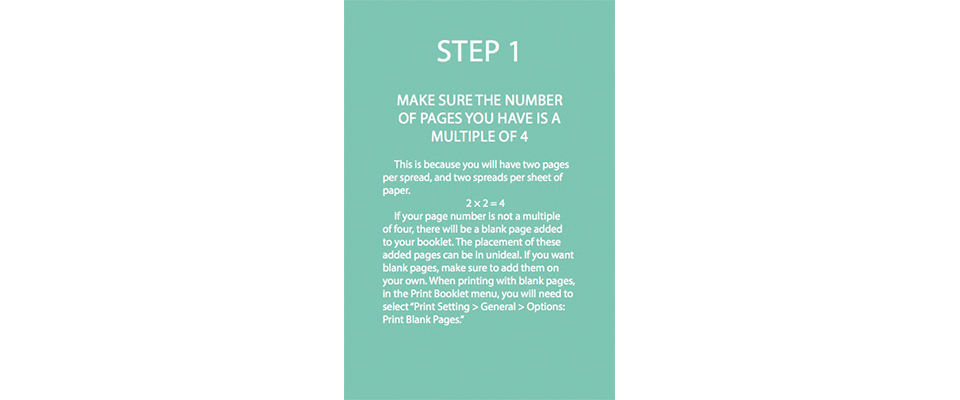 STEP 1

MAKE SURE THE NUMBER OF PAGES YOU HAVE IS A MULTIPLE OF 4

This is because you will have two pages per spread, and two spreads per sheet of paper.

$2 \times 2 = 4$

If your page number is not a multiple of four, there will be a blank page added to your booklet. The placement of these added pages can be in unideal. If you want blank pages, make sure to add them on your own. When printing with blank pages, in the Print Booklet menu, you will need to select "Print Setting > General > Options: Print Blank Pages."